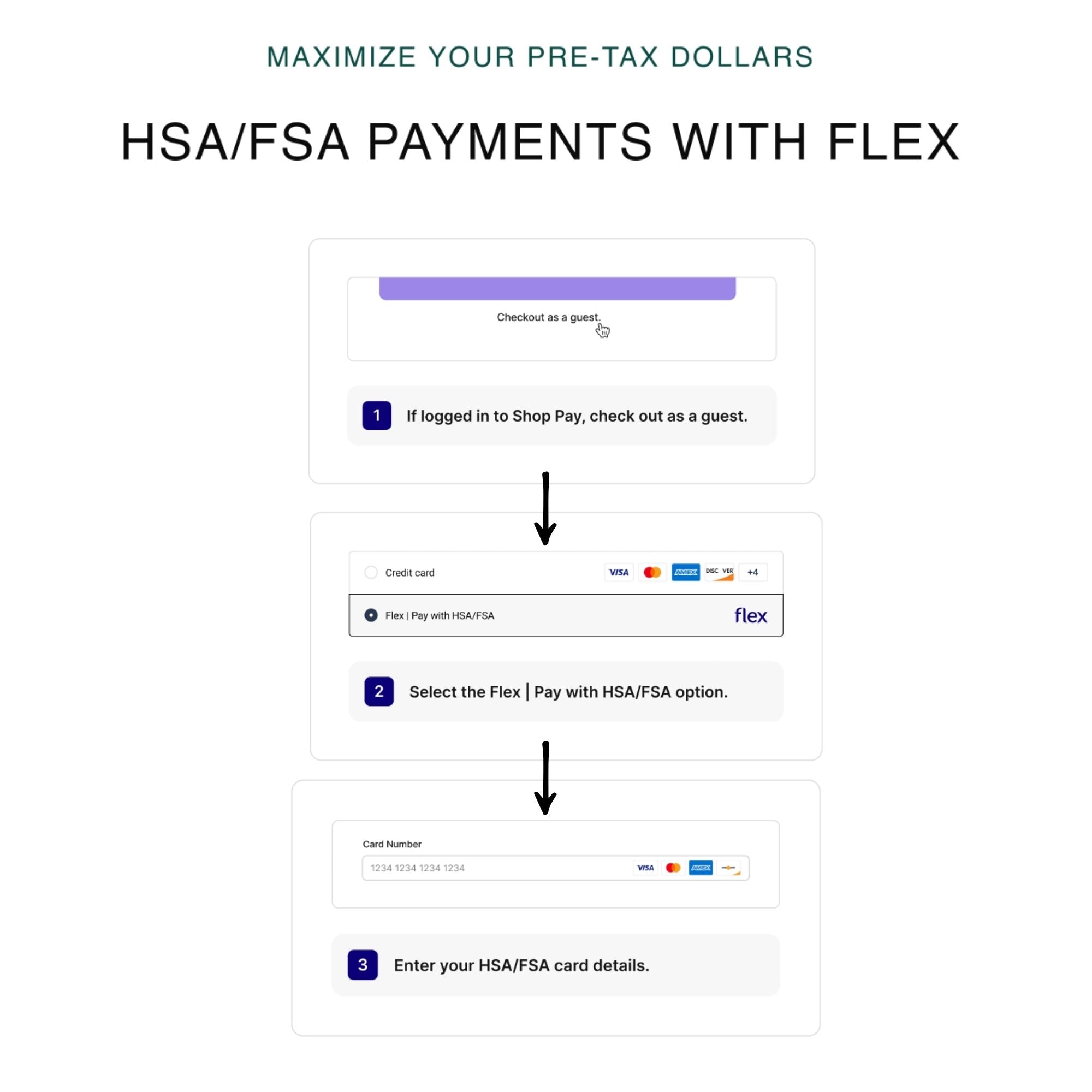 MAXIMIZE YOUR PRE-TAX DOLLARS

HSA/FSA PAYMENTS WITH FLEX

Checkout as a guest.

1 If logged in to Shop Pay, check out as a guest.

Credit card

VISA AMEX DISC VER +4

Flex | Pay with HSA/FSA

flex

2 Select the Flex | Pay with HSA/FSA option.

Card Number

1234 1234 1234 1234

VISA AMEX

3 Enter your HSA/FSA card details.