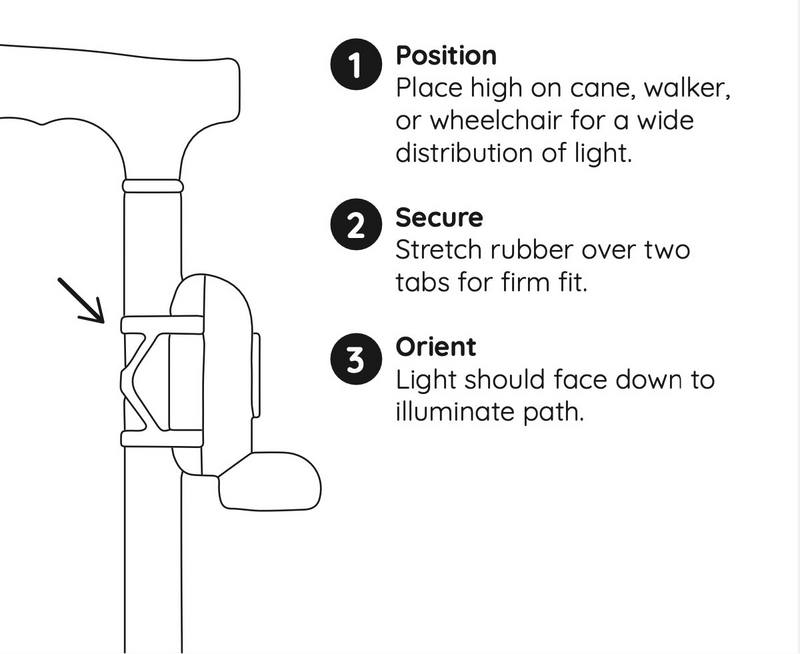 1 Position
Place high on cane, walker, or wheelchair for a wide distribution of light.

2 Secure
Stretch rubber over two tabs for firm fit.

3 Orient
Light should face down to illuminate path.